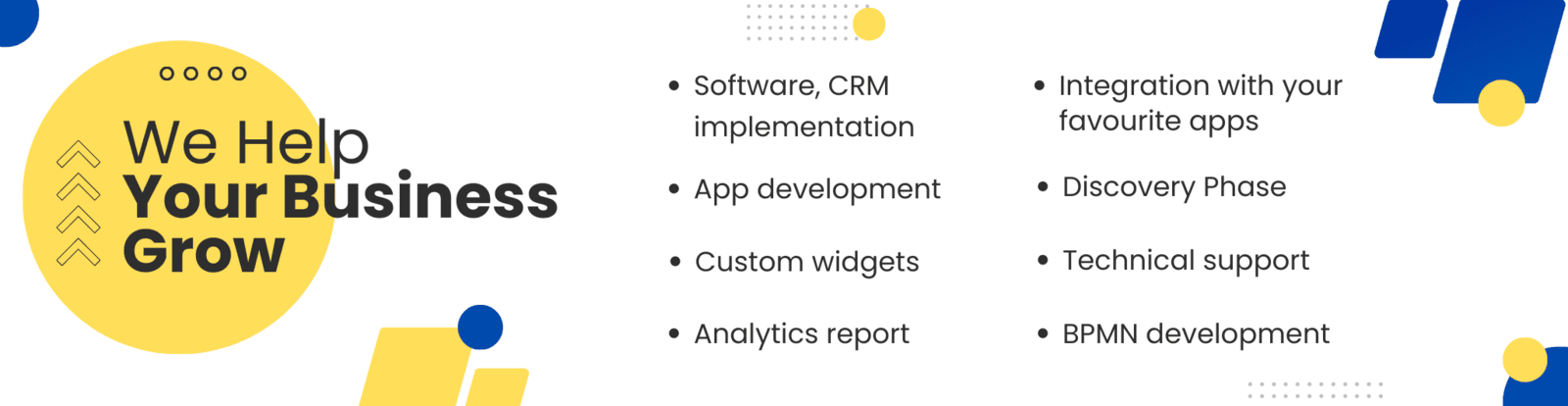 We Help
Your Business
Grow

• Software, CRM implementation
• App development
• Custom widgets
• Analytics report

• Integration with your favourite apps
• Discovery Phase
• Technical support
• BPMN development